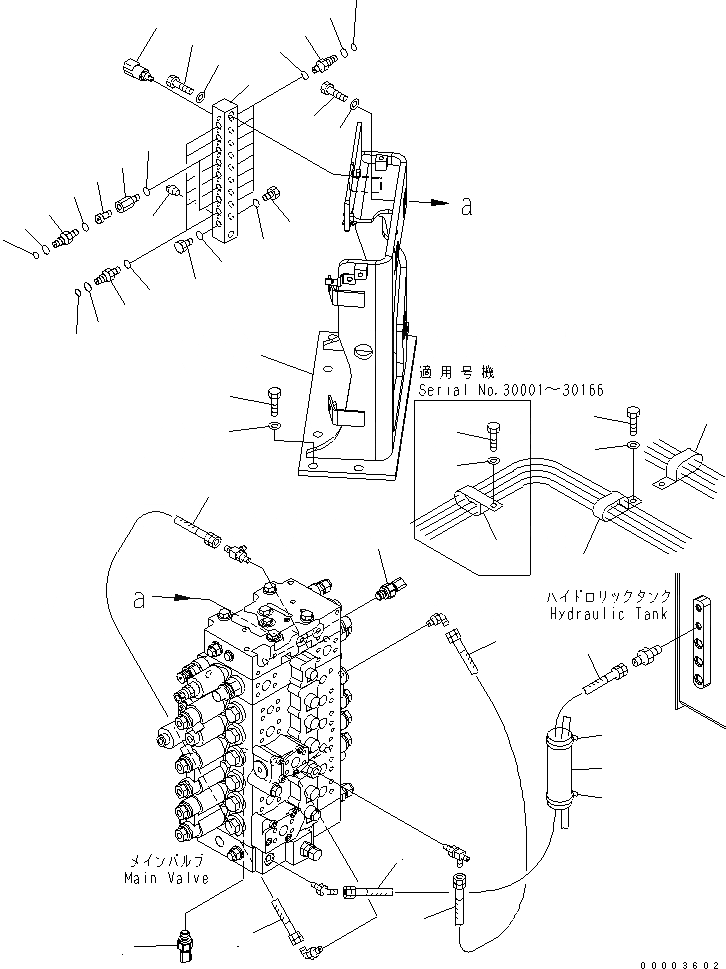 a

適用号機
Serial No.30001~30166

a

ハイドロリックタンク
Hydraulic Tank

メインバルブ
Main Valve

00003602