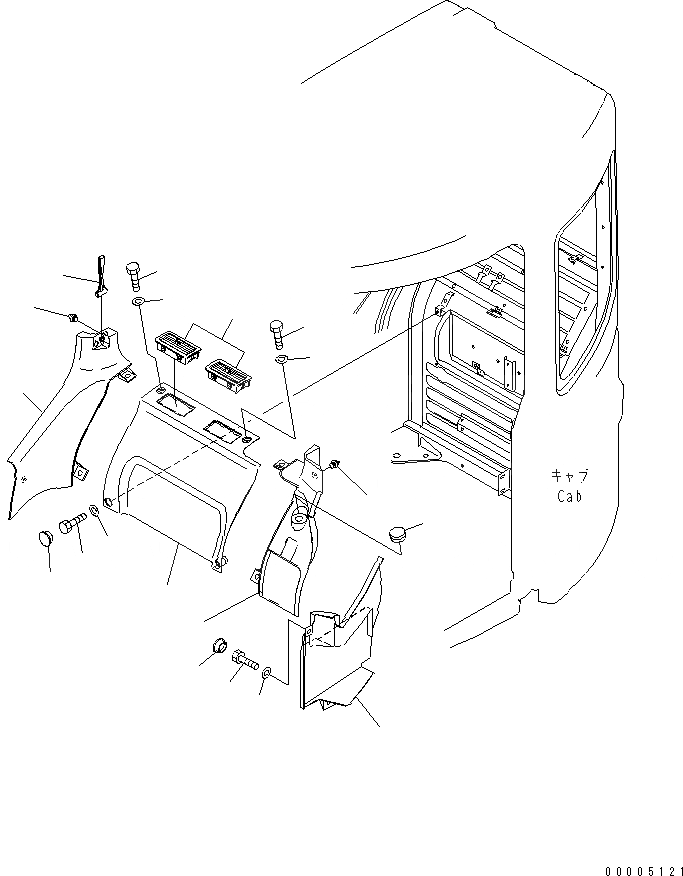 キャブ
Cab

00005121