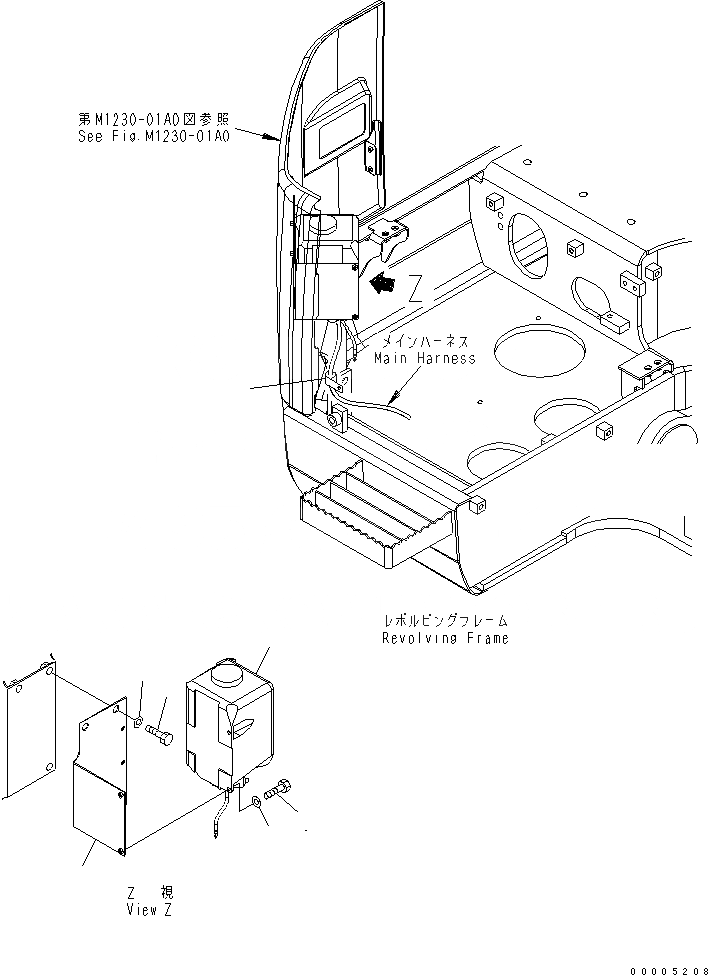 第M1230-01A0図参照
See Fig.M1230-01A0

Z

メインハーネス
Main Harness

レボルビングフレーム
Revolving Frame

Z 視
View Z

00005208