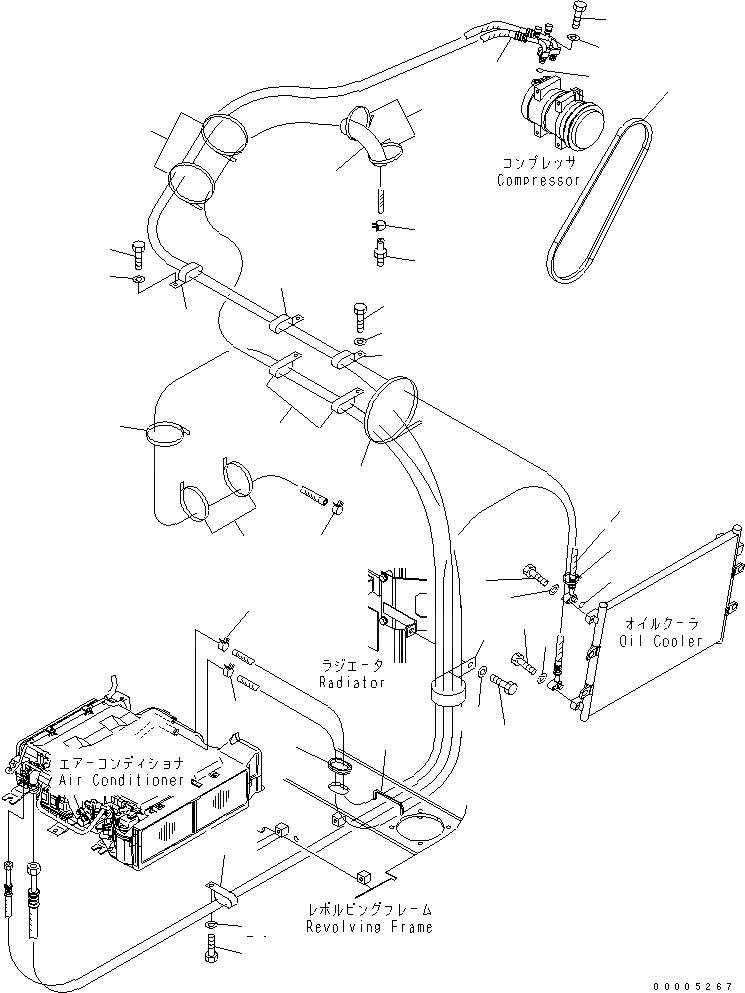 コンプレッサ
Compressor

オイルクーラ
Oil Cooler

ラジエータ
Radiator

エアーコンディショナ
Air Conditioner

レボルビングフレーム
Revolving Frame

00005267