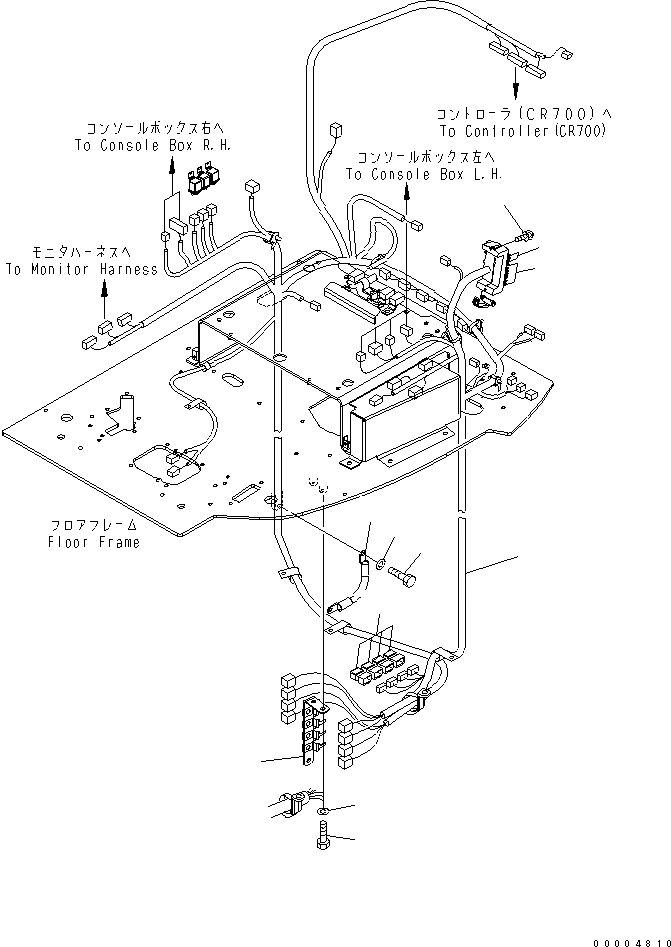 コントローラ(CR700)へ
To Controller(CR700)

コンソールボックス右へ
To Console Box R.H.

コンソールボックス左へ
To Console Box L.H.

モニタハーネスへ
To Monitor Harness

フロアフレーム
Floor Frame

00004810