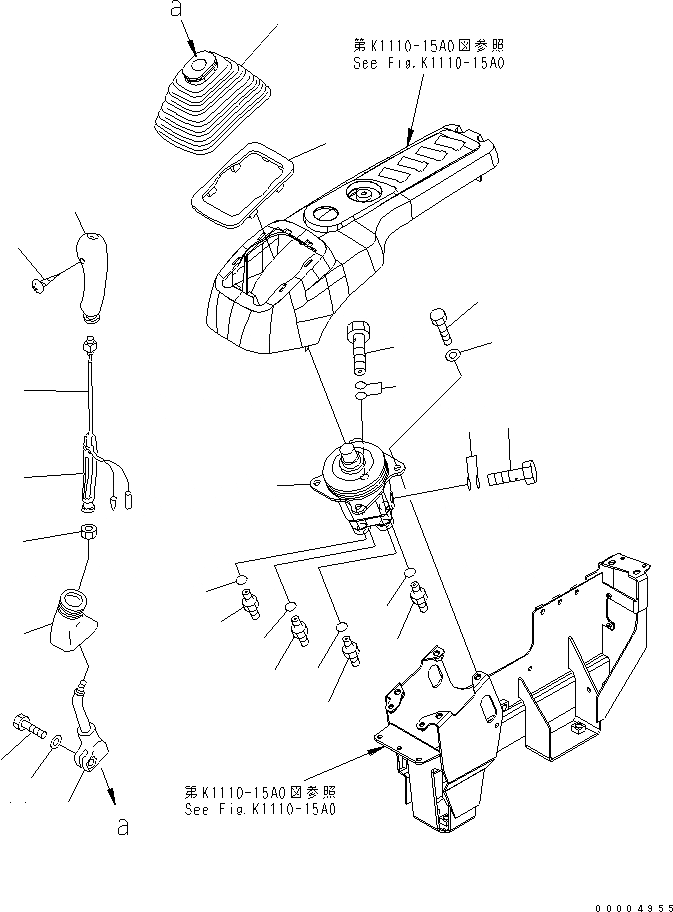 a

第K1110-15A0図参照
See Fig.K1110-15A0

第K1110-15A0図参照
See Fig.K1110-15A0

a

00004955