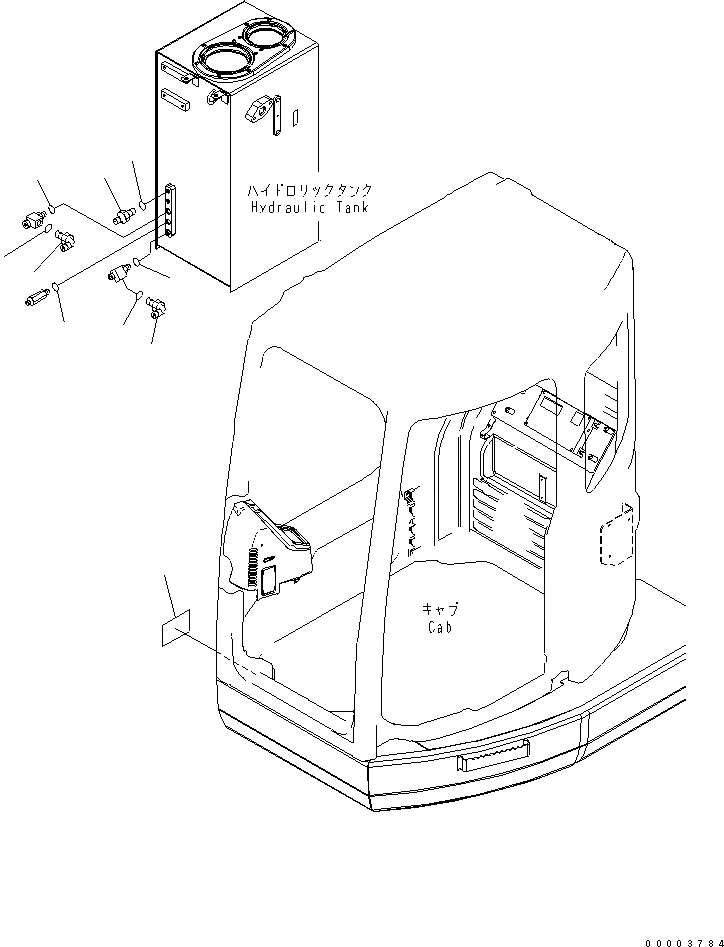 ハイドロリックタンク
Hydraulic Tank

キャブ
Cab

00003784