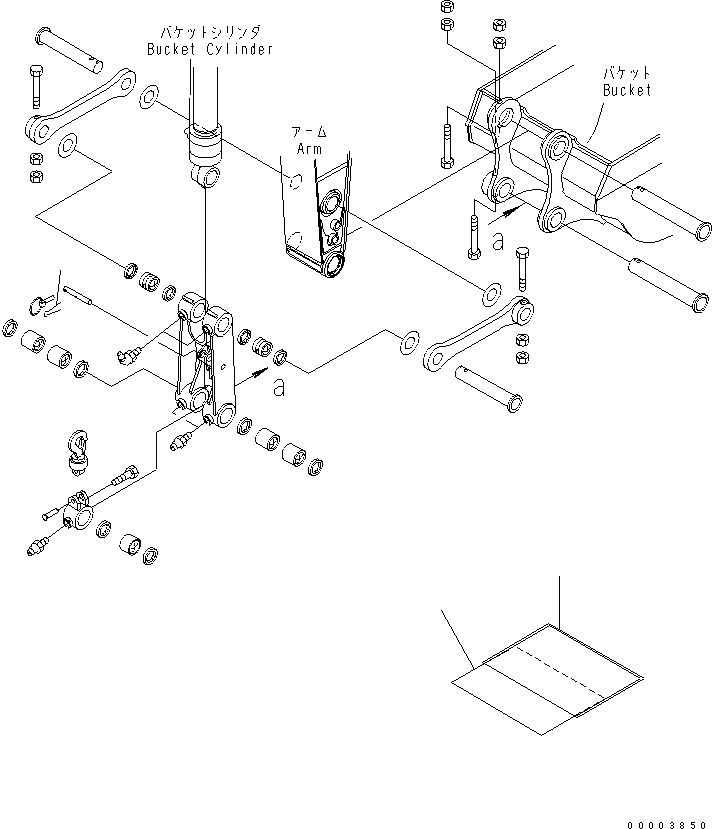 バケットシリンダ
Bucket Cylinder

バケット
Bucket

アーム
Arm

a

a

00003850