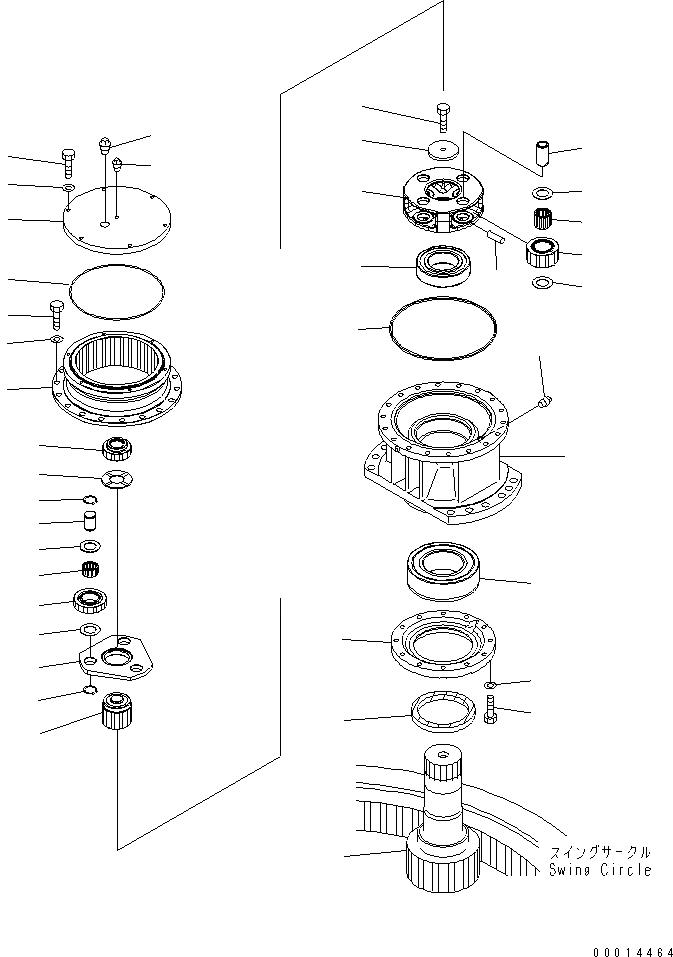 スイングサークル
Swing Circle

00014464