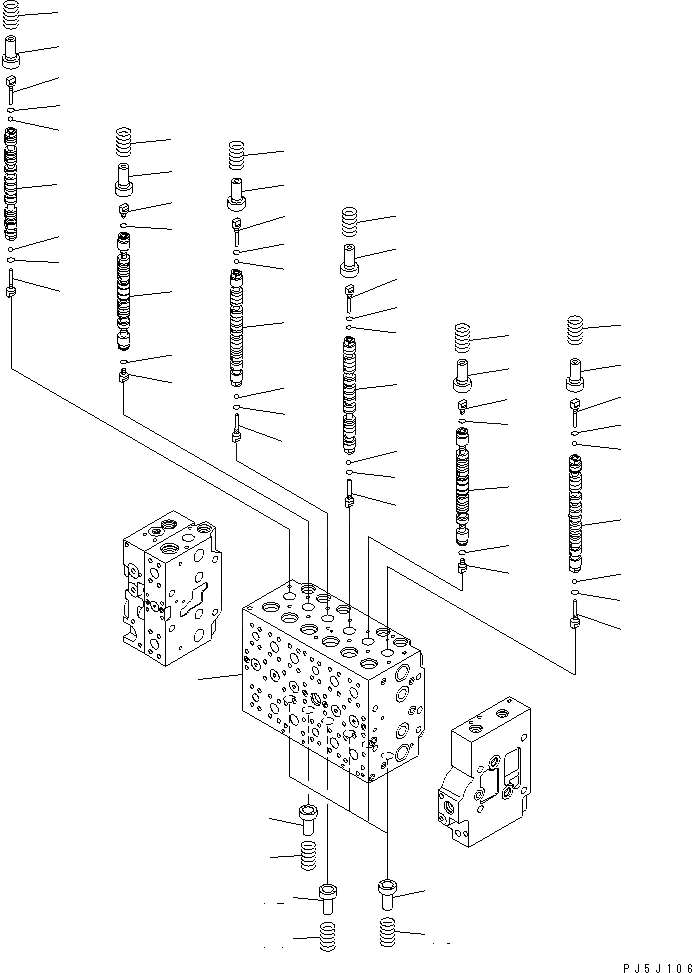 PJ5J106