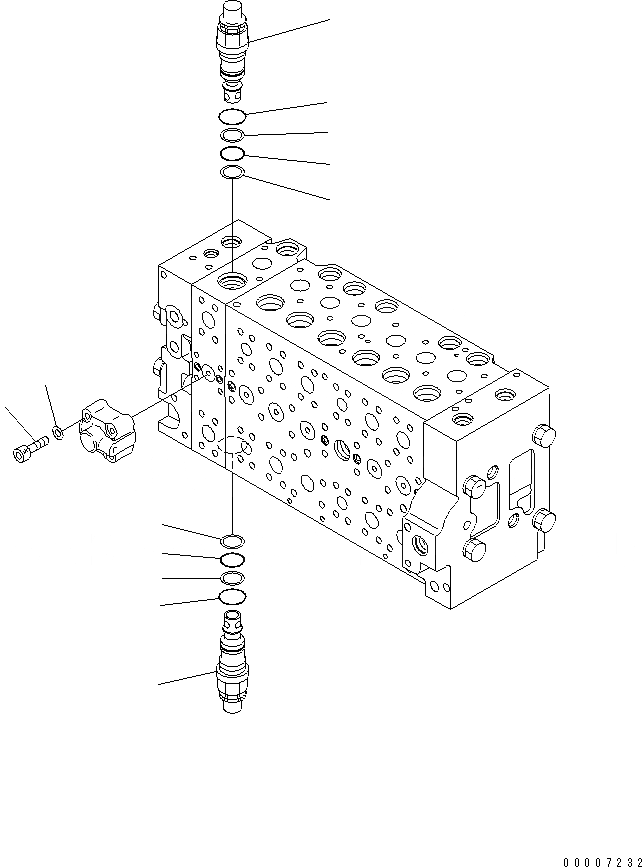 00007232