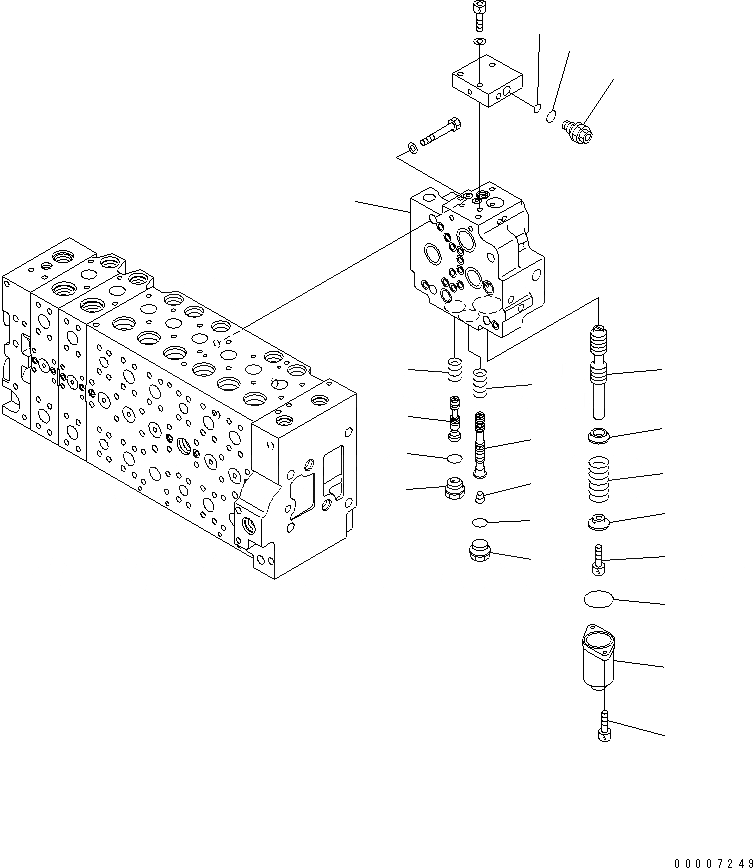 00007249