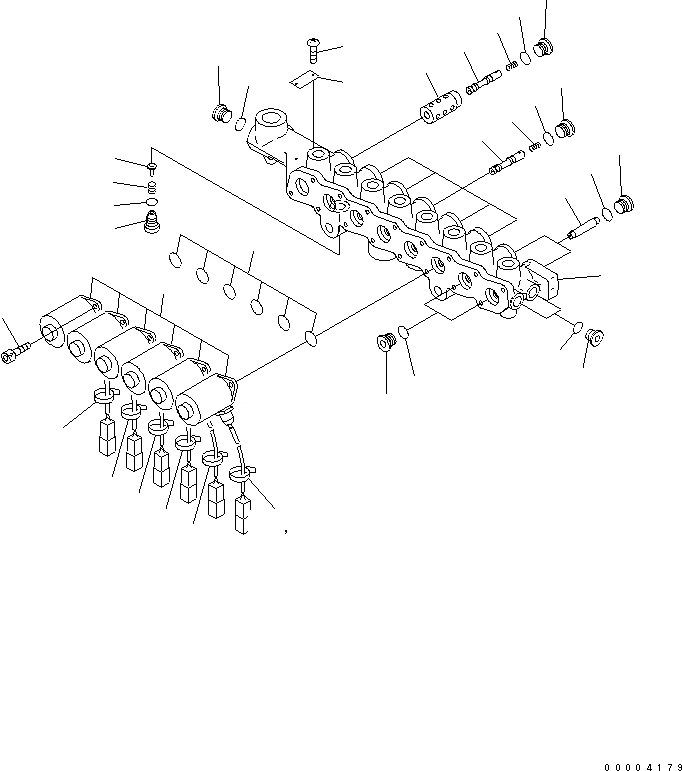 00004179