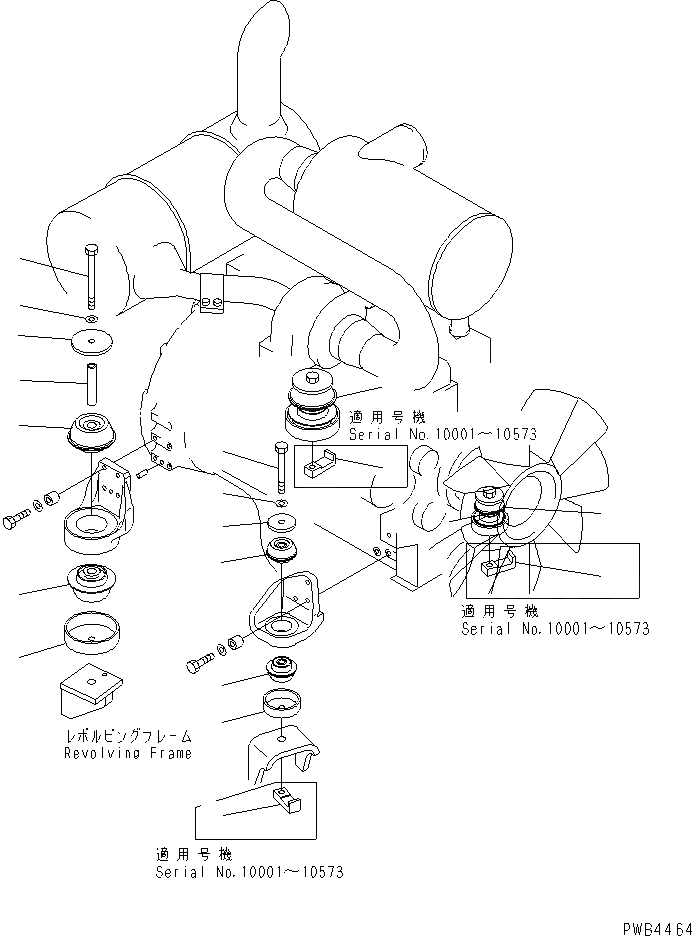 適用号機
Serial No.10001～10573

適用号機
Serial No.10001～10573

レボルビングフレーム
Revolving Frame

適用号機
Serial No.10001～10573

PWB4464