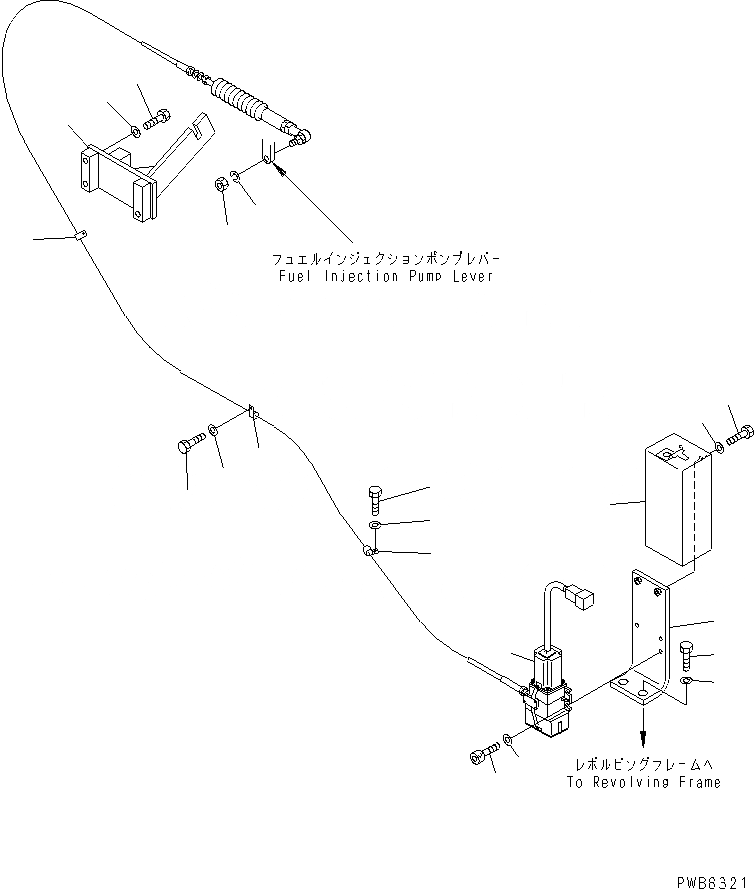 フュエルインジェクションポンプレバー
Fuel Injection Pump Lever

レボルビングフレームへ
To Revolving Frame

PWB6321