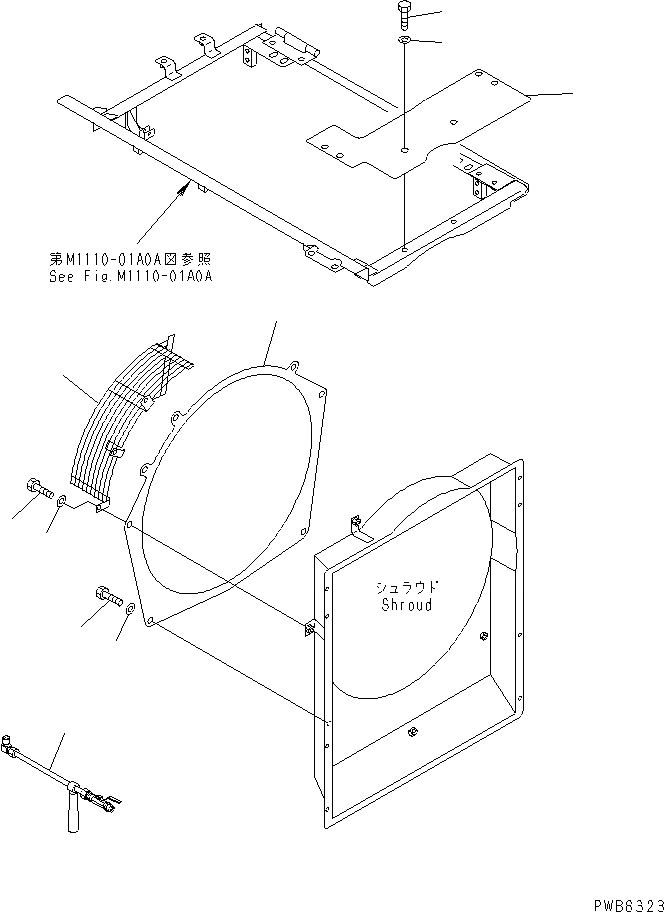 第M1110-01A0A図参照
See Fig.M1110-01A0A

シュラウド
Shroud

PWB6323