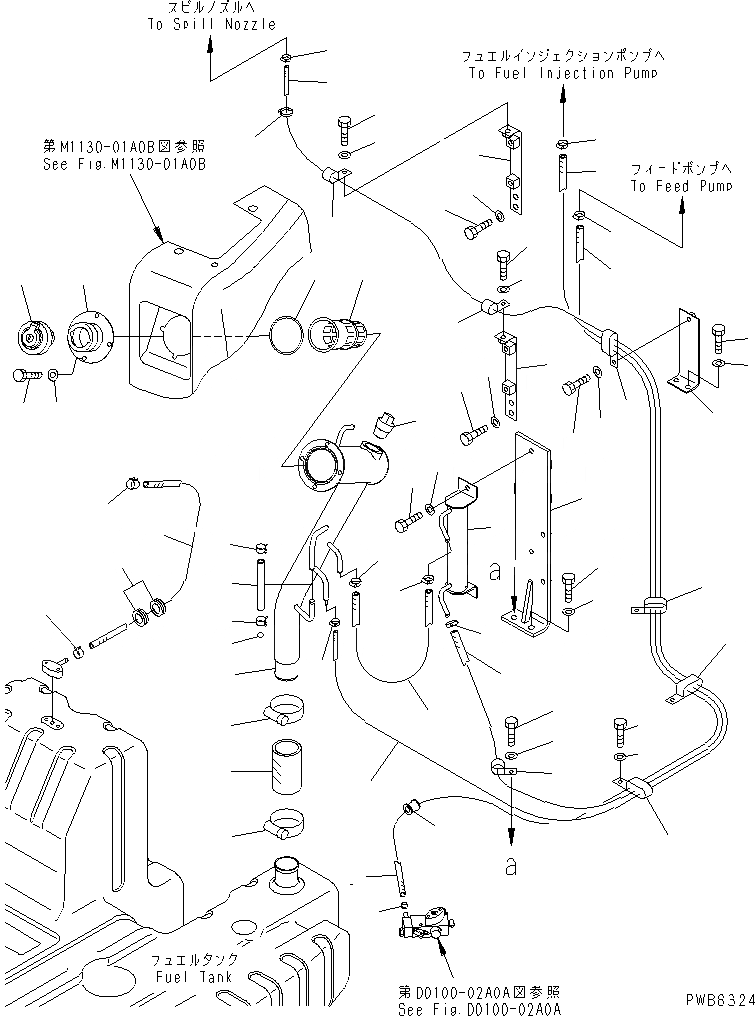 スピルノズルへ
To Spill Nozzle

フュエルインジェクションポンプへ
To Fuel Injection Pump

第M1130-01A0B図参照
See Fig.M1130-01A0B

フィードポンプへ
To Feed Pump

a

a

フュエルタンク
Fuel Tank

第D0100-02A0A図参照
See Fig.D0100-02A0A

PWB6324