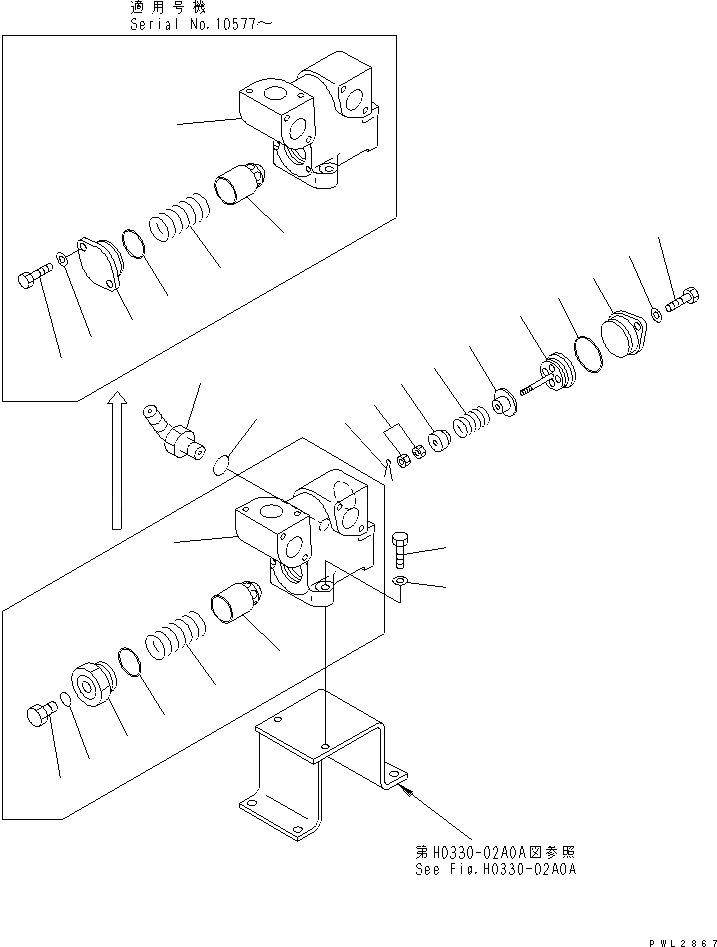 適用号機
Serial No.10577～

第H0330-02A0A図参照
See Fig.H0330-02A0A

PWL2867