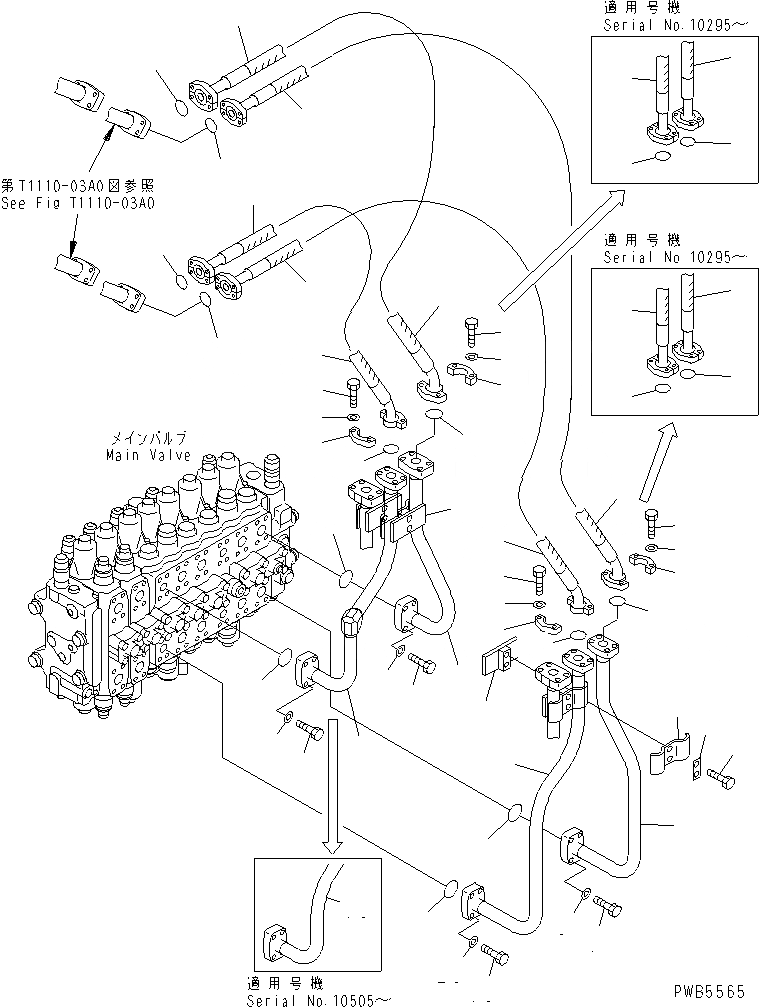 適用号機
Serial No.10295～

第T1110-03A0図参照
See Fig T1110-03A0

適用号機
Serial No 10295～

メインバルブ
Main Valve

適用号機
Serial No.10505～

PWB5565