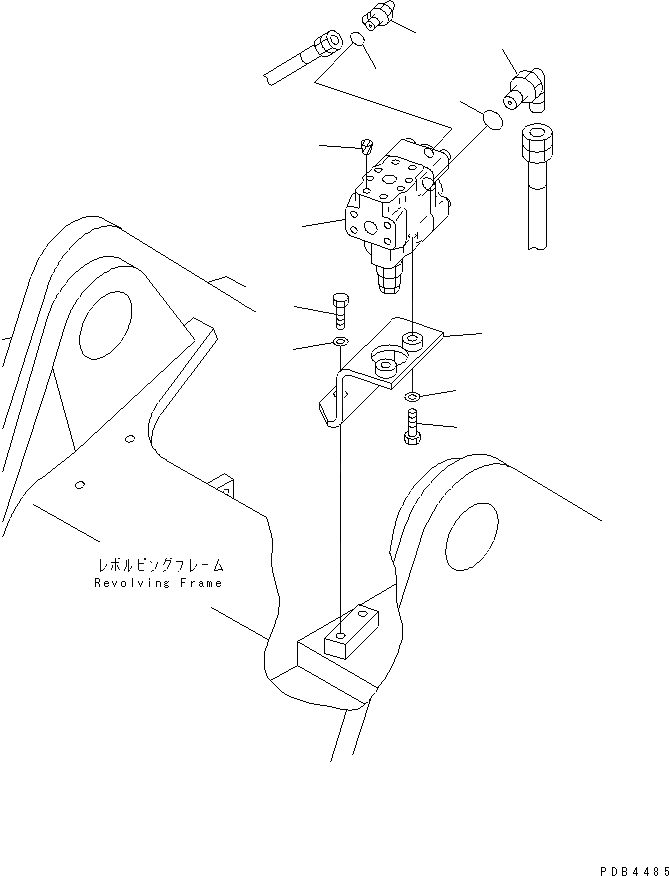 レボルビングフレーム
Revolving Frame

PDB4485