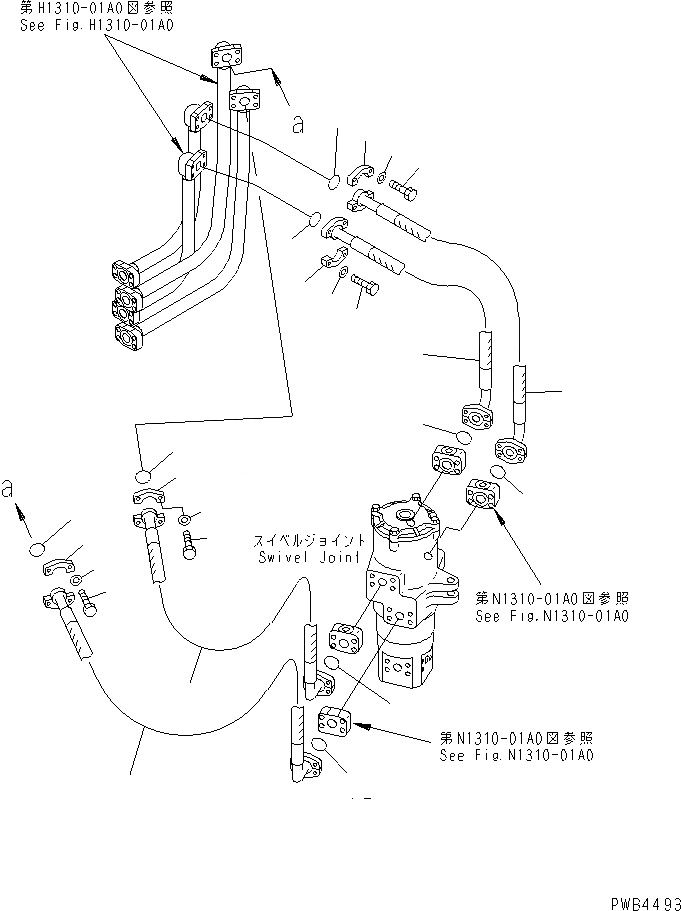 第H1310-01A0図参照
See Fig.H1310-01A0

a

a

スイベルジョイント
Swivel Joint

第N1310-01A0図参照
See Fig.N1310-01A0

第N1310-01A0図参照
See Fig.N1310-01A0

PWB4493