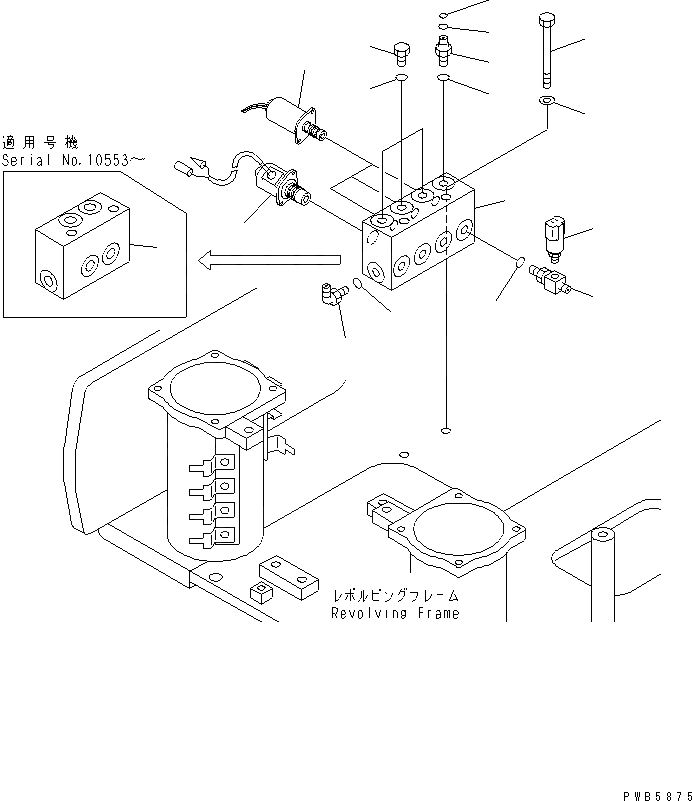 適用号機
Serial No.10553～

レボルビングフレーム
Revolving Frame

PWB5875