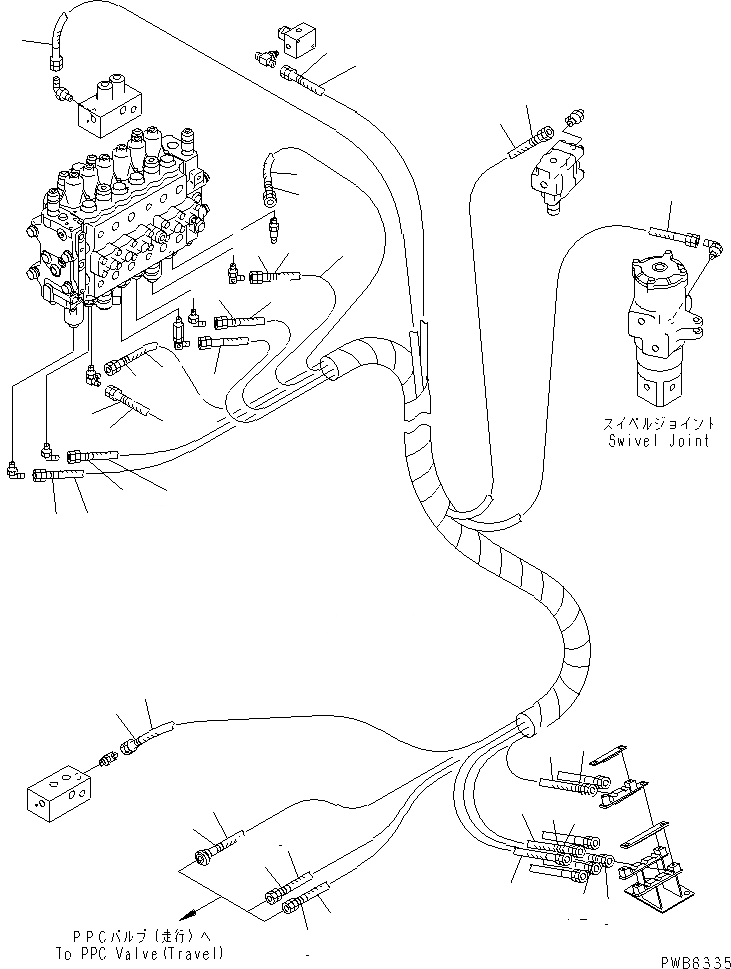 スイベルジョイント
Swivel Joint

PPCバルブ(走行)へ
To PPC Valve(Travel)

PWB8335