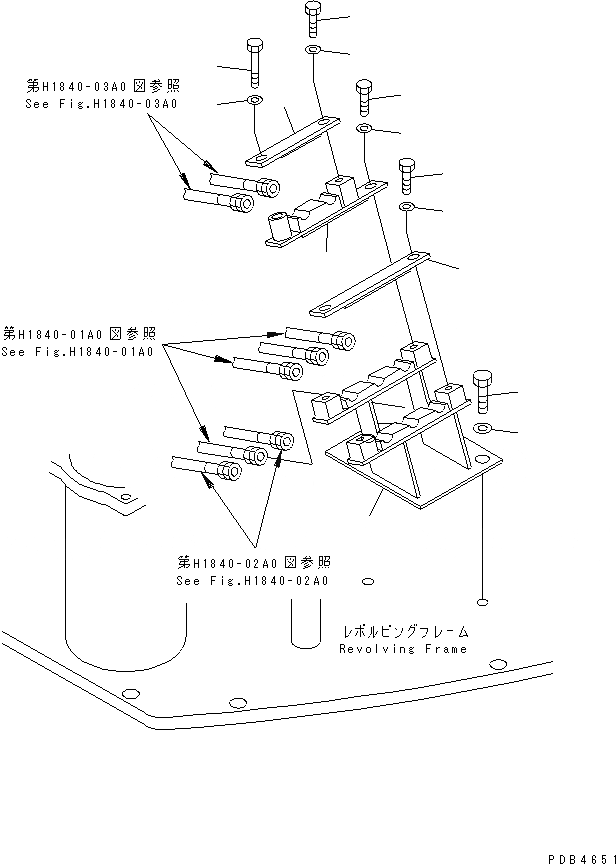 第H1840-03A0 図参照
See Fig.H1840-03A0

第H1840-01A0 図参照
See Fig.H1840-01A0

第H1840-02A0 図参照
See Fig.H1840-02A0

レボルビングフレーム
Revolving Frame

PDB4651