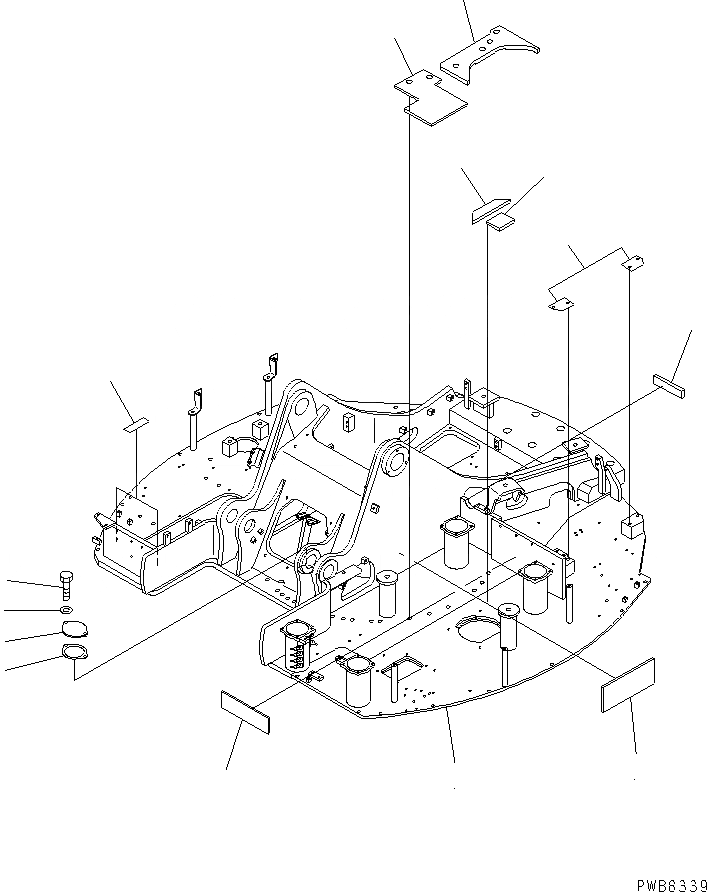 PWB6339