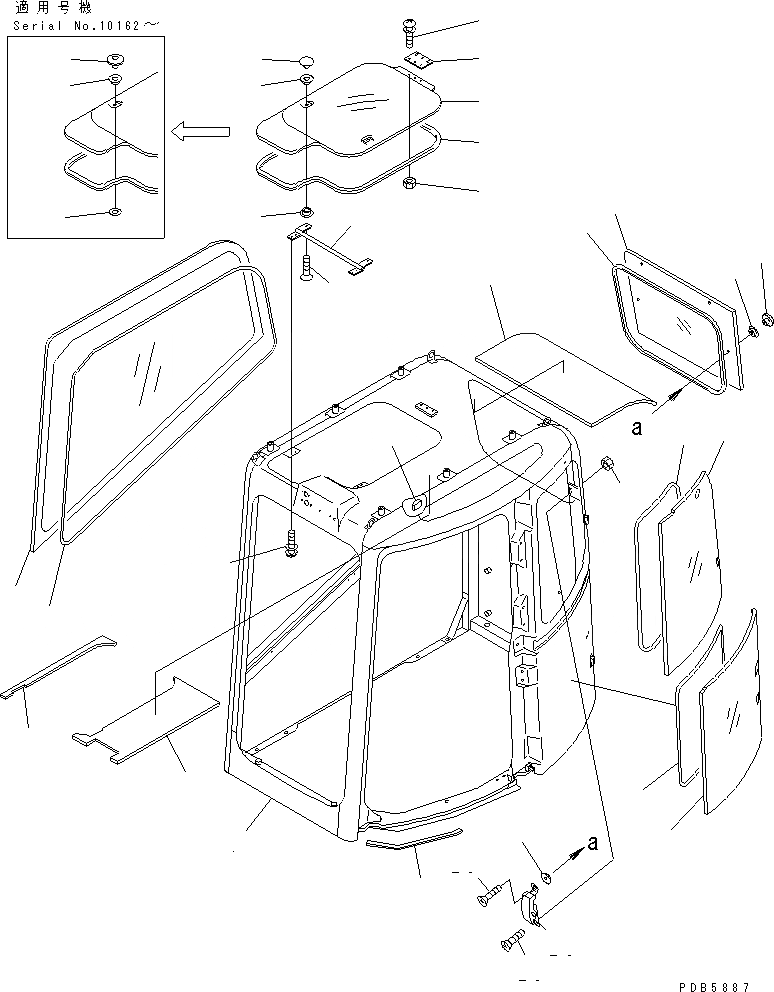 適用号機
Serial No.10162～

a

a

PDB5887