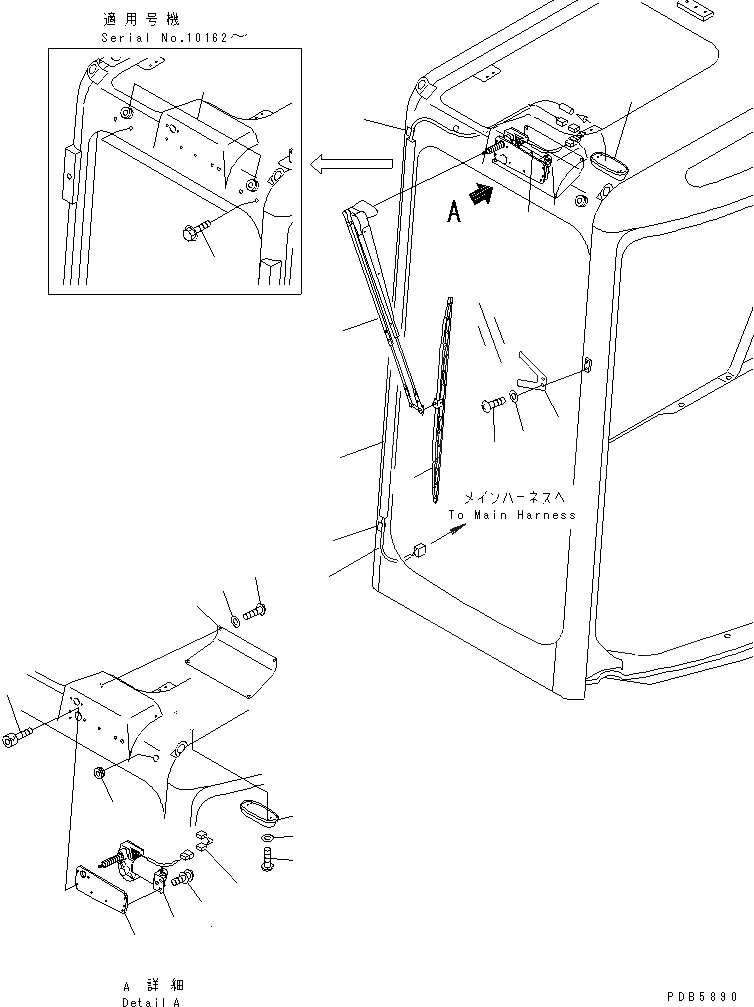 適用号機
Serial No.10162～

A

メインハーネスへ
To Main Harness

A 詳細
Detail A

PDB5890