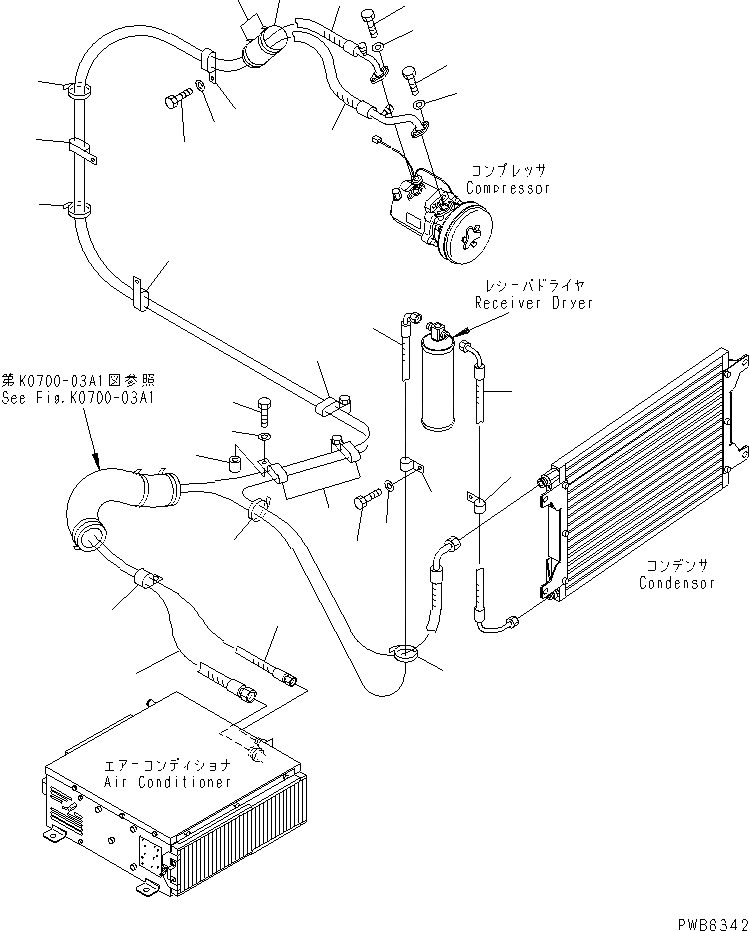 コンプレッサ
Compressor

レシーバドライヤ
Receiver Dryer

第K0700-03A1図参照
See Fig.K0700-03A1

コンデンサ
Condensor

エアーコンディショナ
Air Conditioner

PWB6342