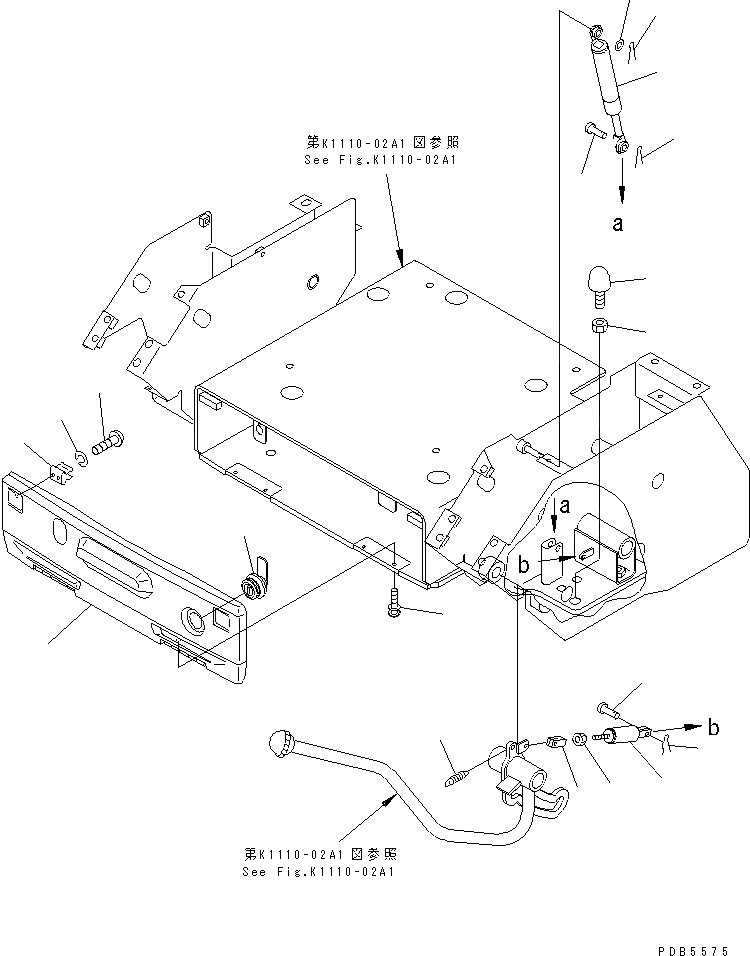 第K1110-02A1 図参照
See Fig.K1110-02A1

a

a

b

b

第K1110-02A1 図参照
See Fig.K1110-02A1

PDB5575