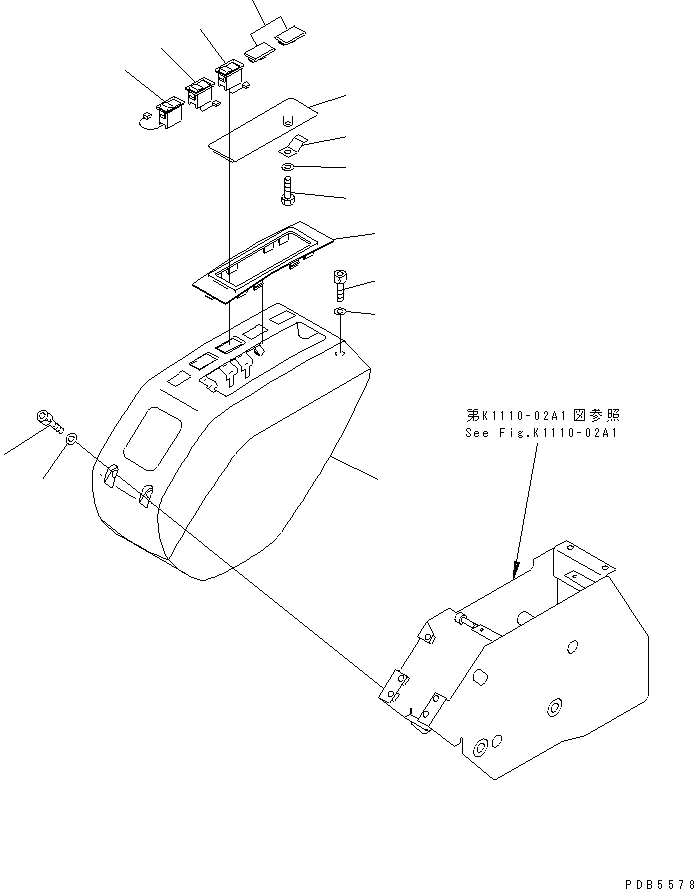 第K1110-02A1図参照
See Fig.K1110-02A1

PDB5578