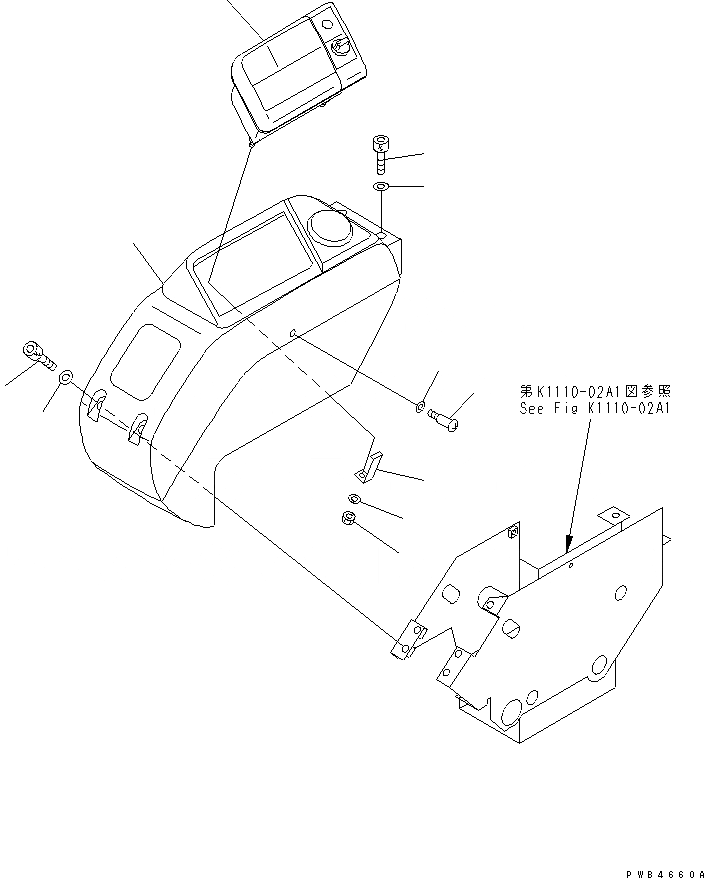 第K1110-02A1図参照
See Fig K1110-02A1

PWB4660A