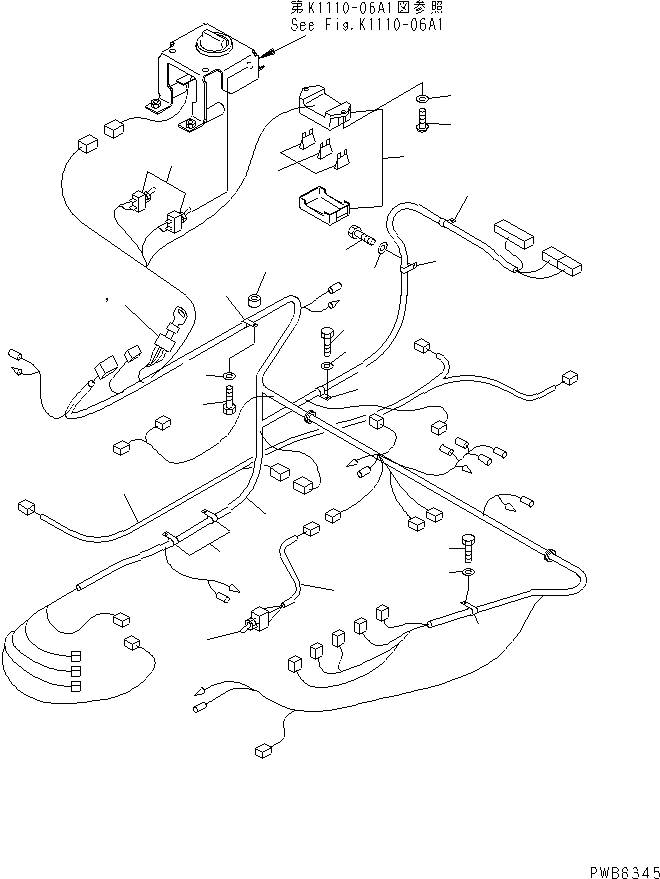 第K1110-06A1図参照
See Fig.K1110-06A1

PWB6345