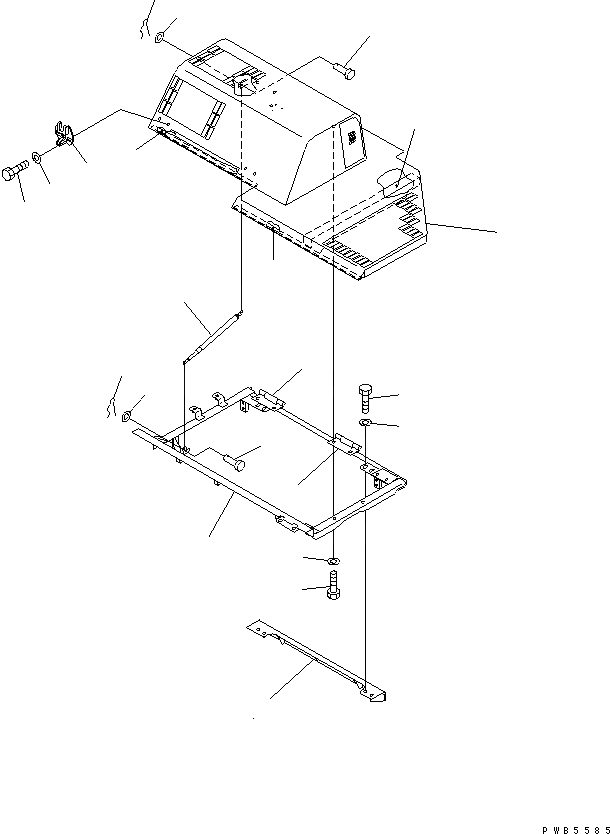 PWB5585