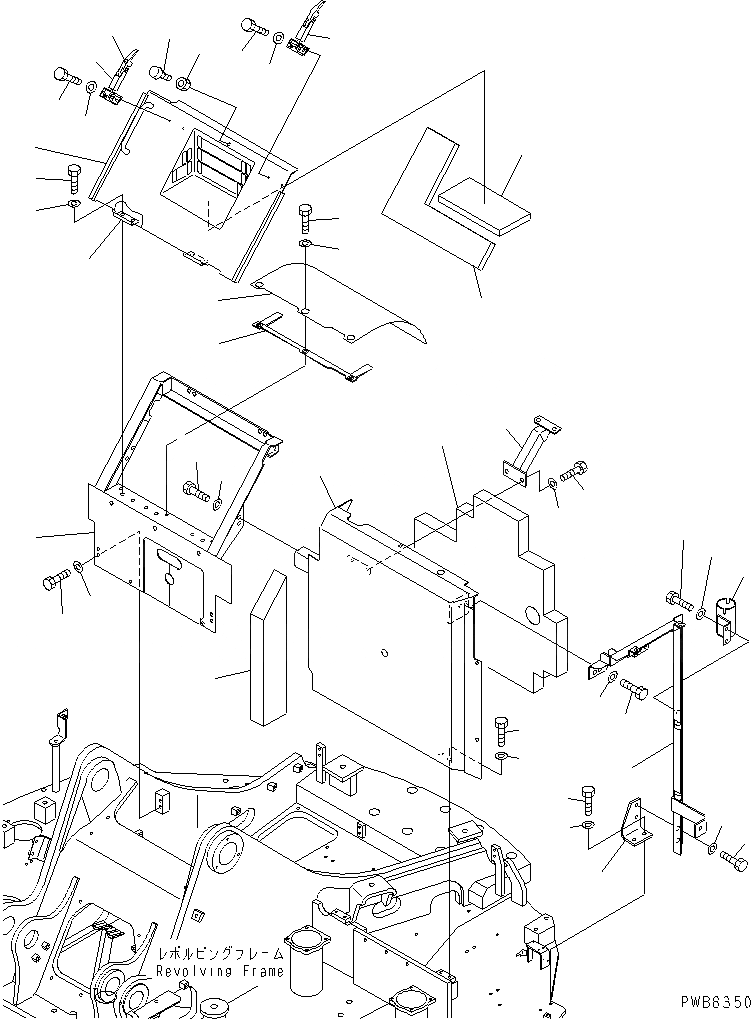 レボルビングフレーム
Revolving Frame

PWB8350