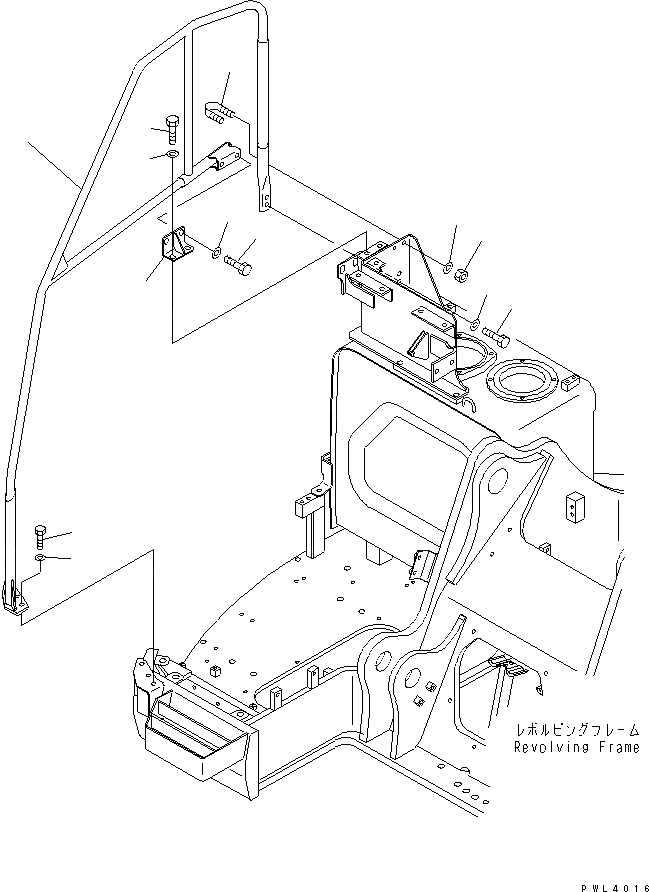 レボルビングフレーム
Revolving Frame

PWL4016