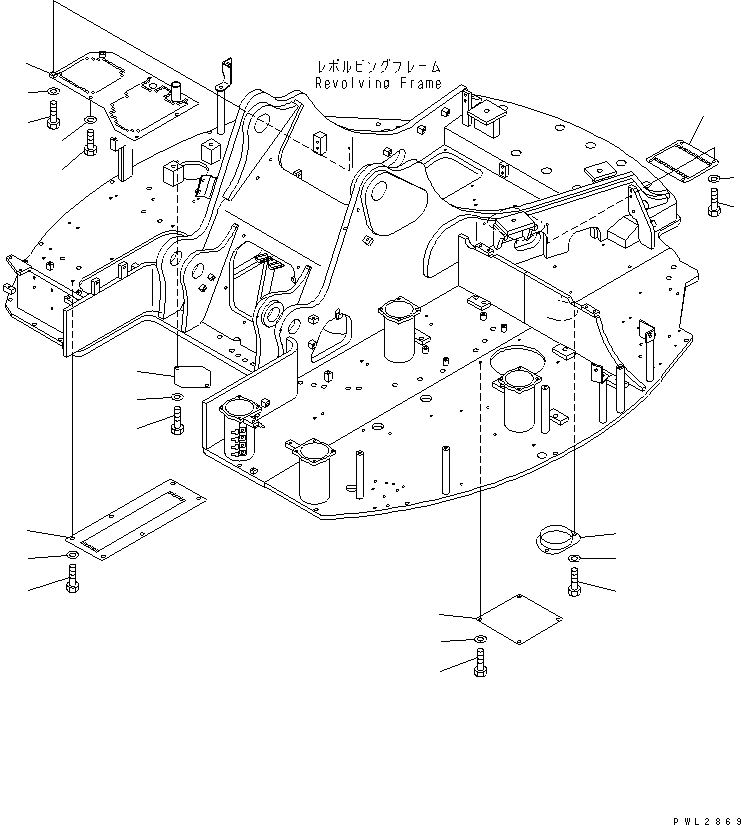 レボルビングフレーム
Revolving Frame

PWL2869