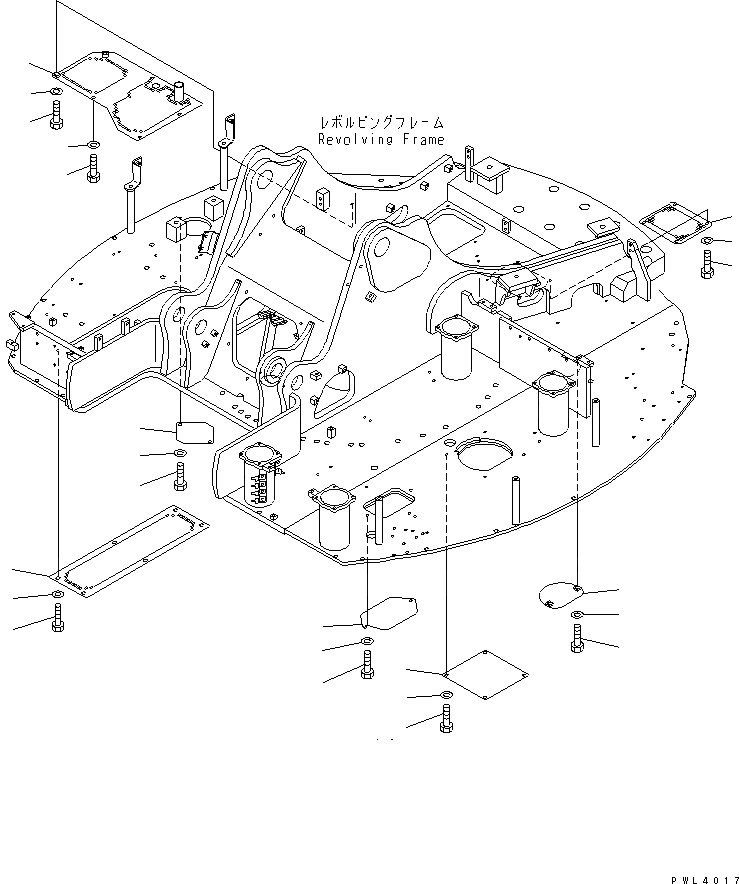 レボルビングフレーム
Revolving Frame

PWL4017