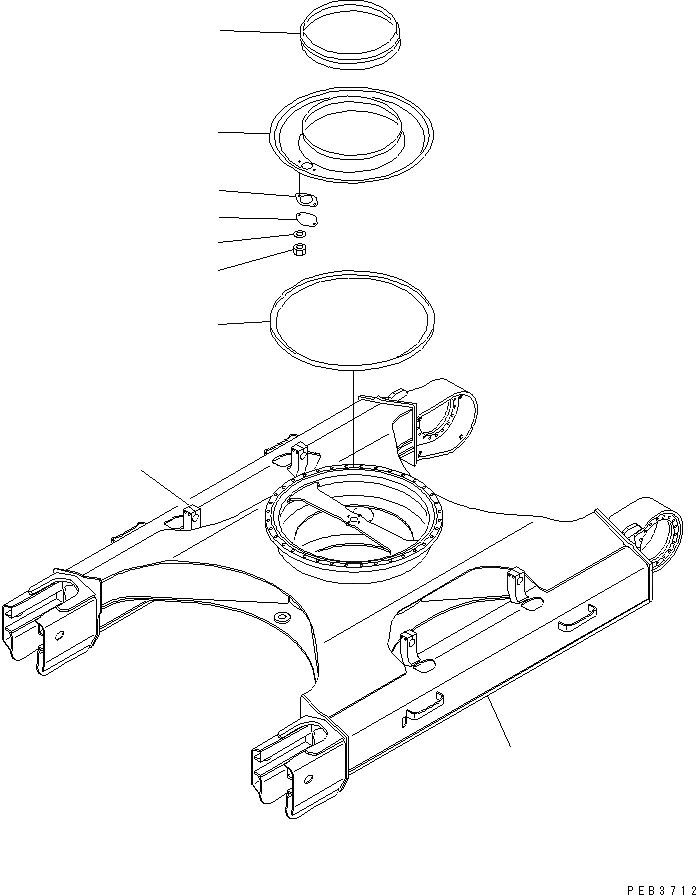 PEB3712