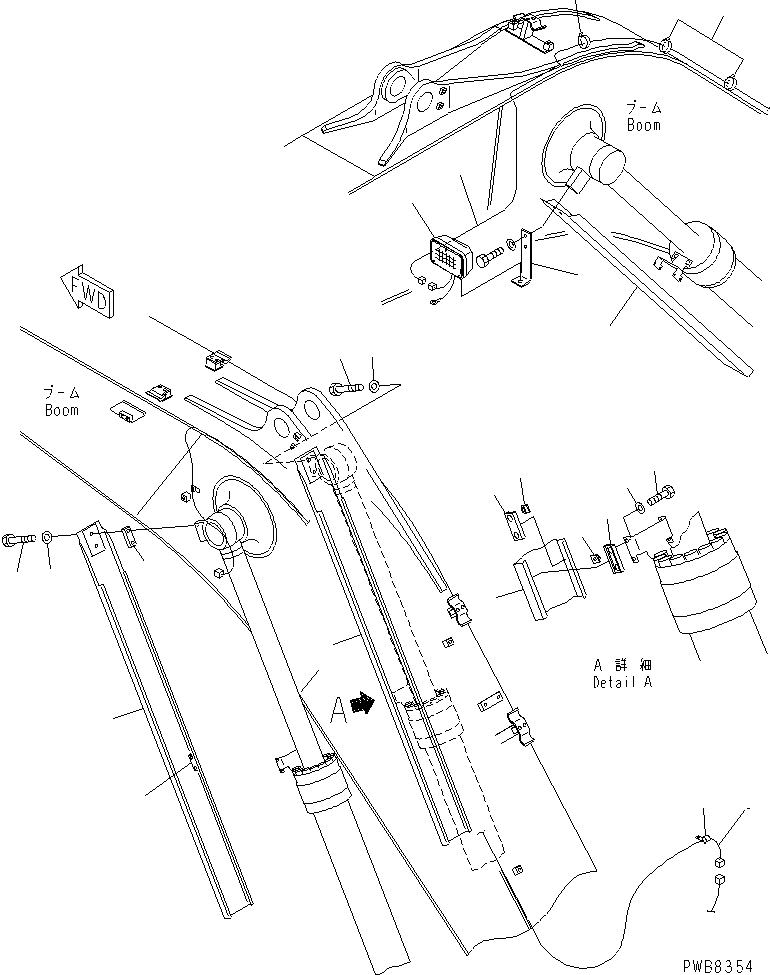 ブーム
Boom

FWD

ブーム
Boom

A

A 詳細
Detail A

PWB8354