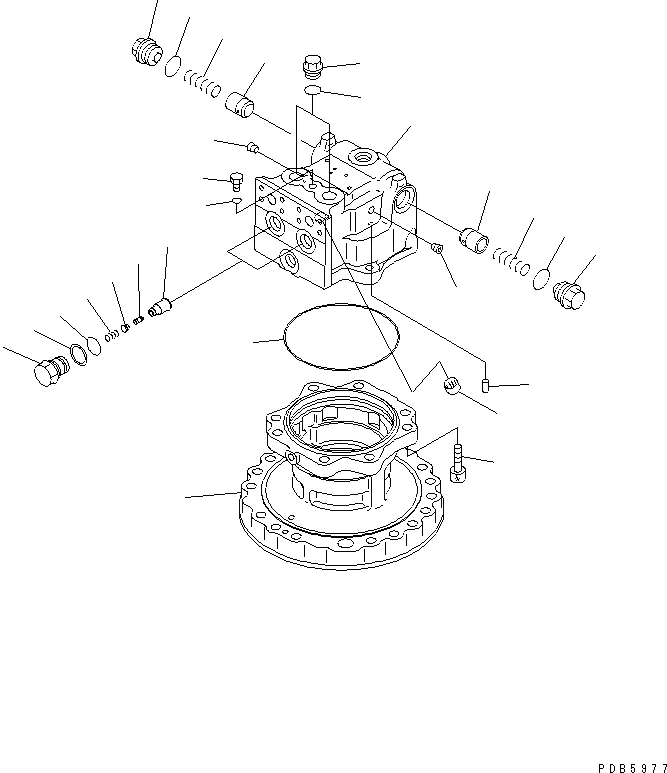 PDB5977