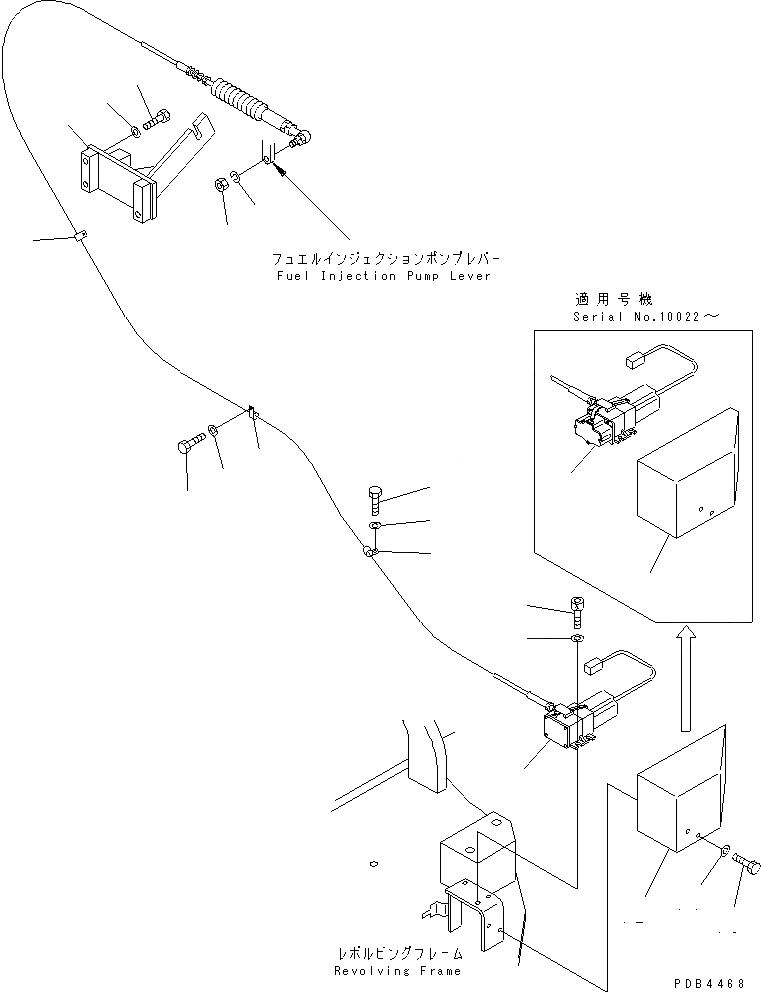 フュエルインジェクションポンプレバー
Fuel Injection Pump Lever

適用号機
Serial No.10022～

レボルビングフレーム
Revolving Frame

PDB4468