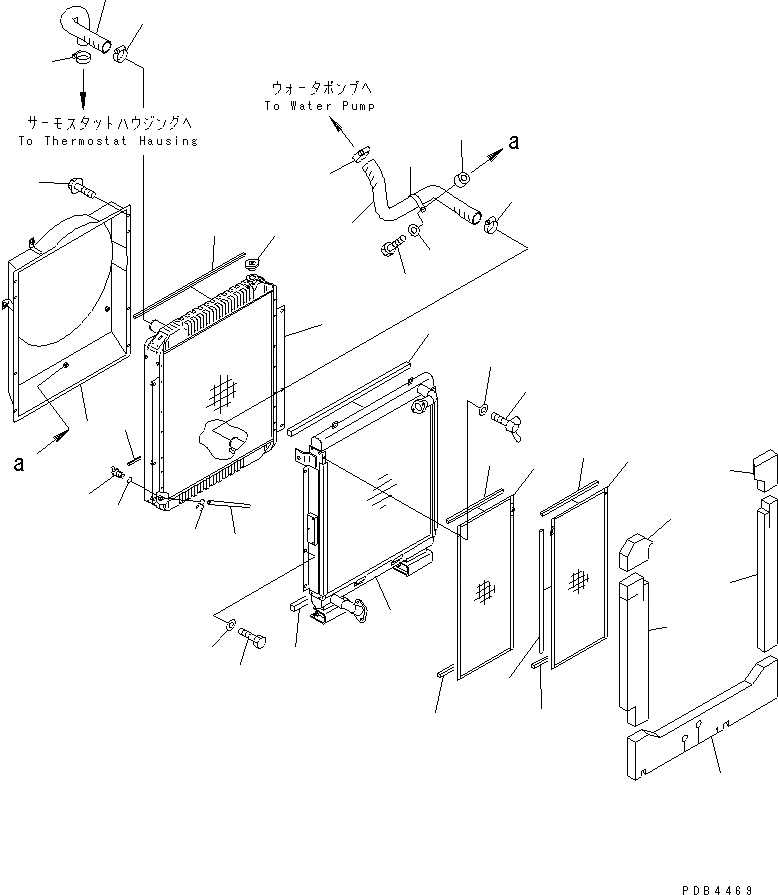 サーモスタットハウジングへ
To Thermostat Hausing

ウォータポンプへ
To Water Pump

a

a

PDB4469