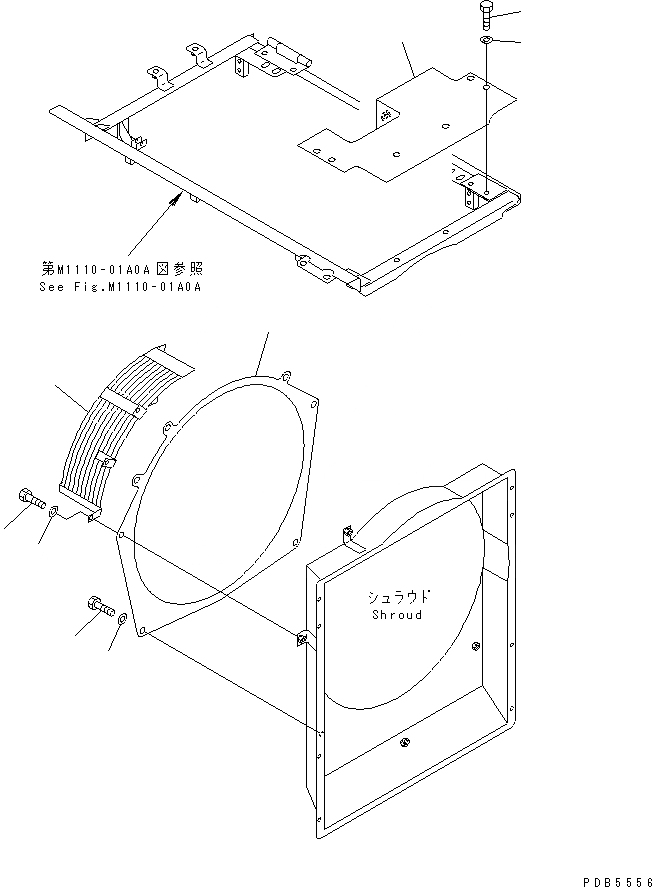 第M1110-01A0A図参照
See Fig.M1110-01A0A

シュラウド
Shroud

PDB5556