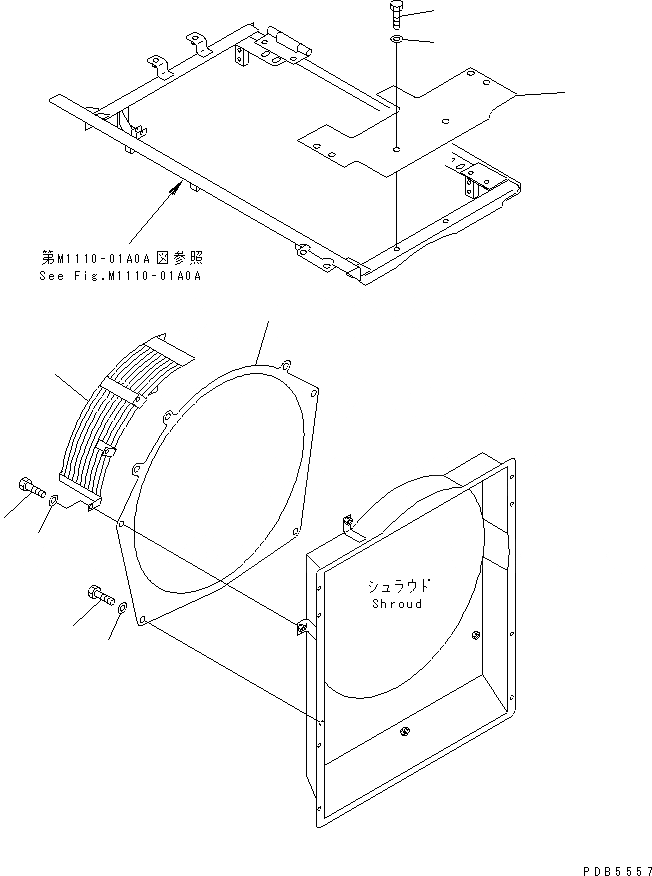 第M1110-01A0A図参照
See Fig.M1110-01A0A

シュラウド
Shroud

PDB5557