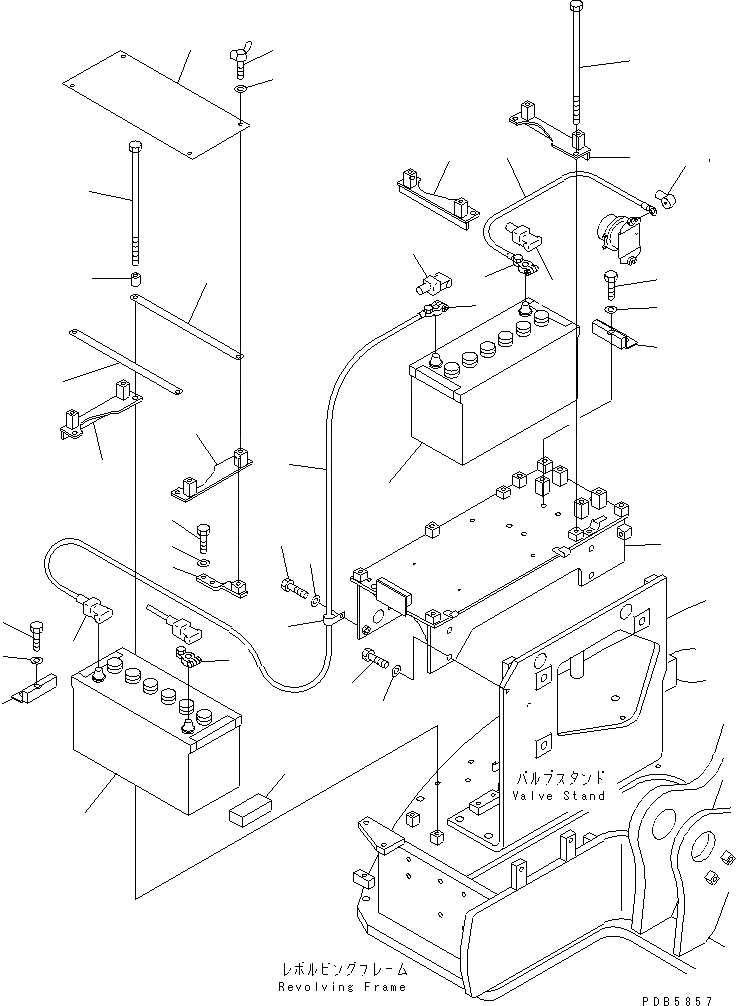 バルブスタンド
Valve Stand

レボルビングフレーム
Revolving Frame

PDB5857