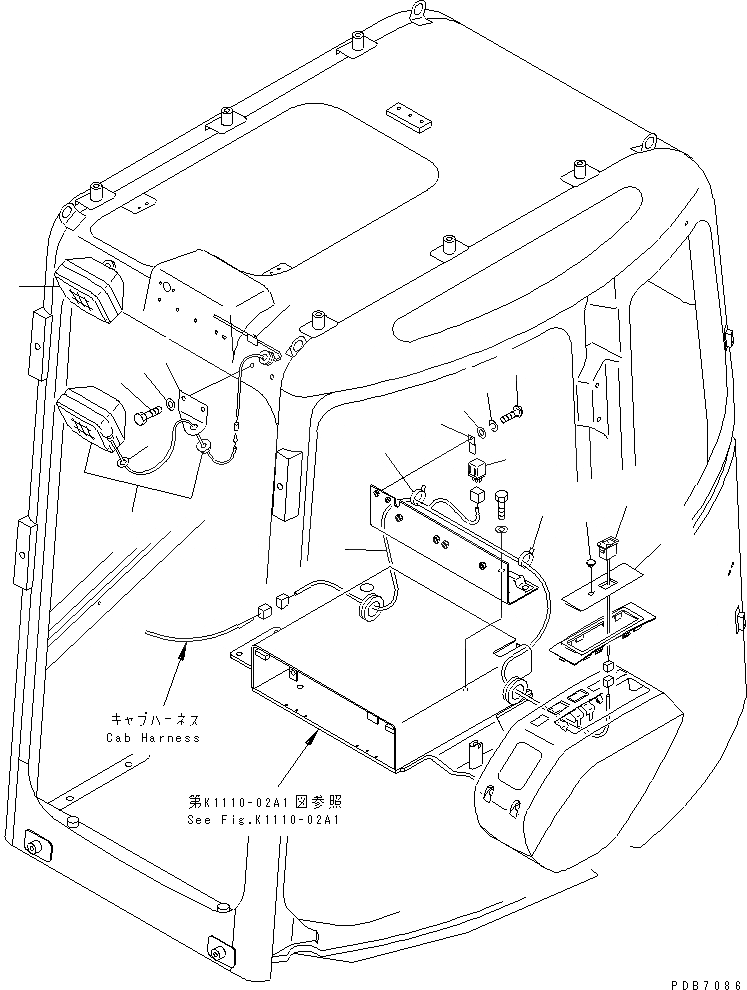 キャブハーネス
Cab Harness

第K1110-02A1図参照
See Fig.K1110-02A1

PDB7086