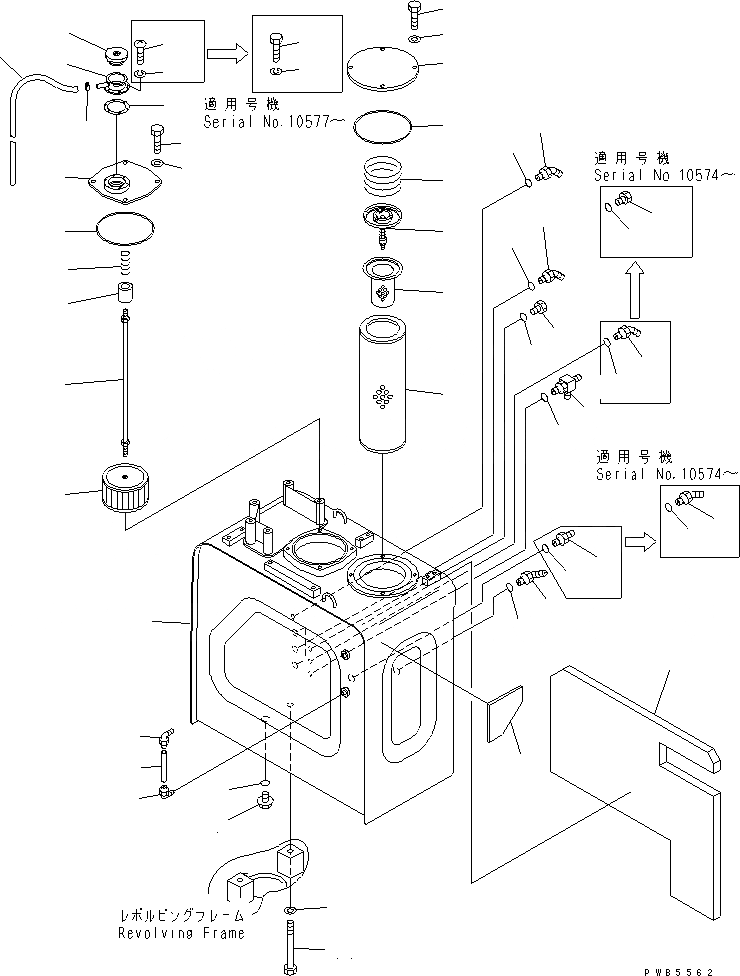 適用号機
Serial No.10577~

適用号機
Serial No 10574~

適用号機
Serial No.10574~

レボルビングフレーム
Revolving Frame

PWB5562