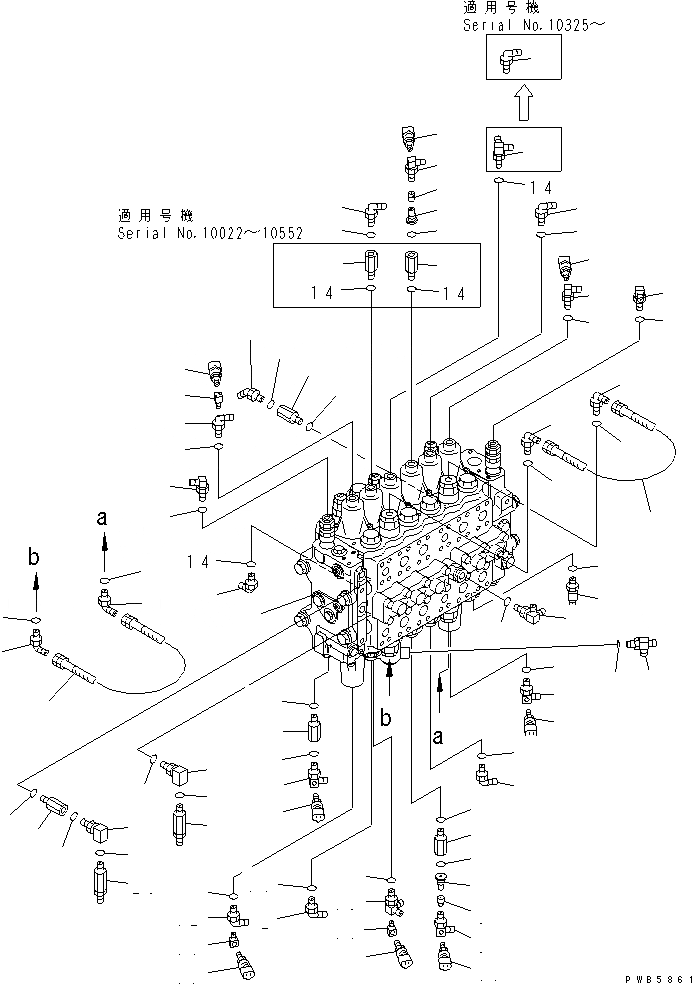 適用号機
Serial No.10325～

14

適用号機
Serial No.10022～10552

14
14

a
b
14

b
a

PWB5861