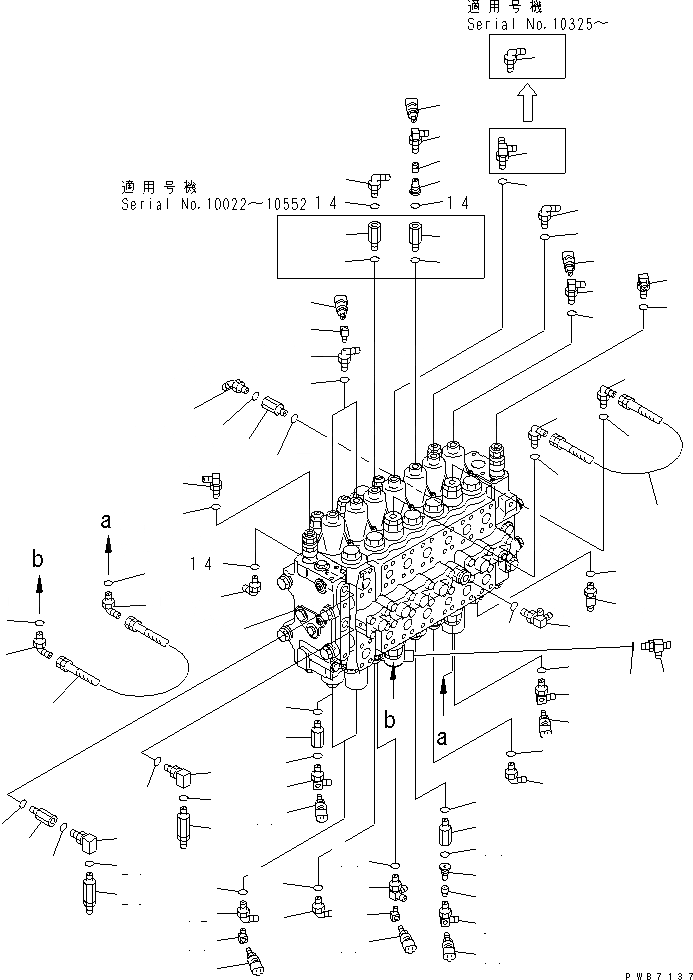 適用号機
Serial No.10325～

適用号機
Serial No.10022～10552 14

14

a

b

14

b

a

PWB7137