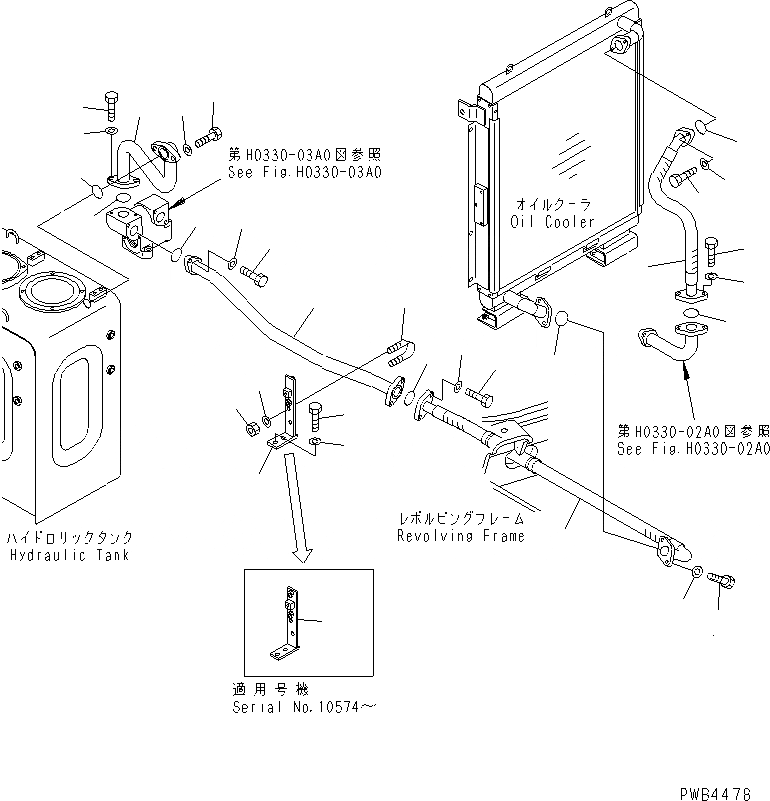 第H0330-03A0図参照
See Fig.H0330-03A0

オイルクーラ
Oil Cooler

第H0330-02A0図参照
See Fig.H0330-02A0

レボルビングフレーム
Revolving Frame

ハイドロリックタンク
Hydraulic Tank

適用号機
Serial No.10574～

PWB4476